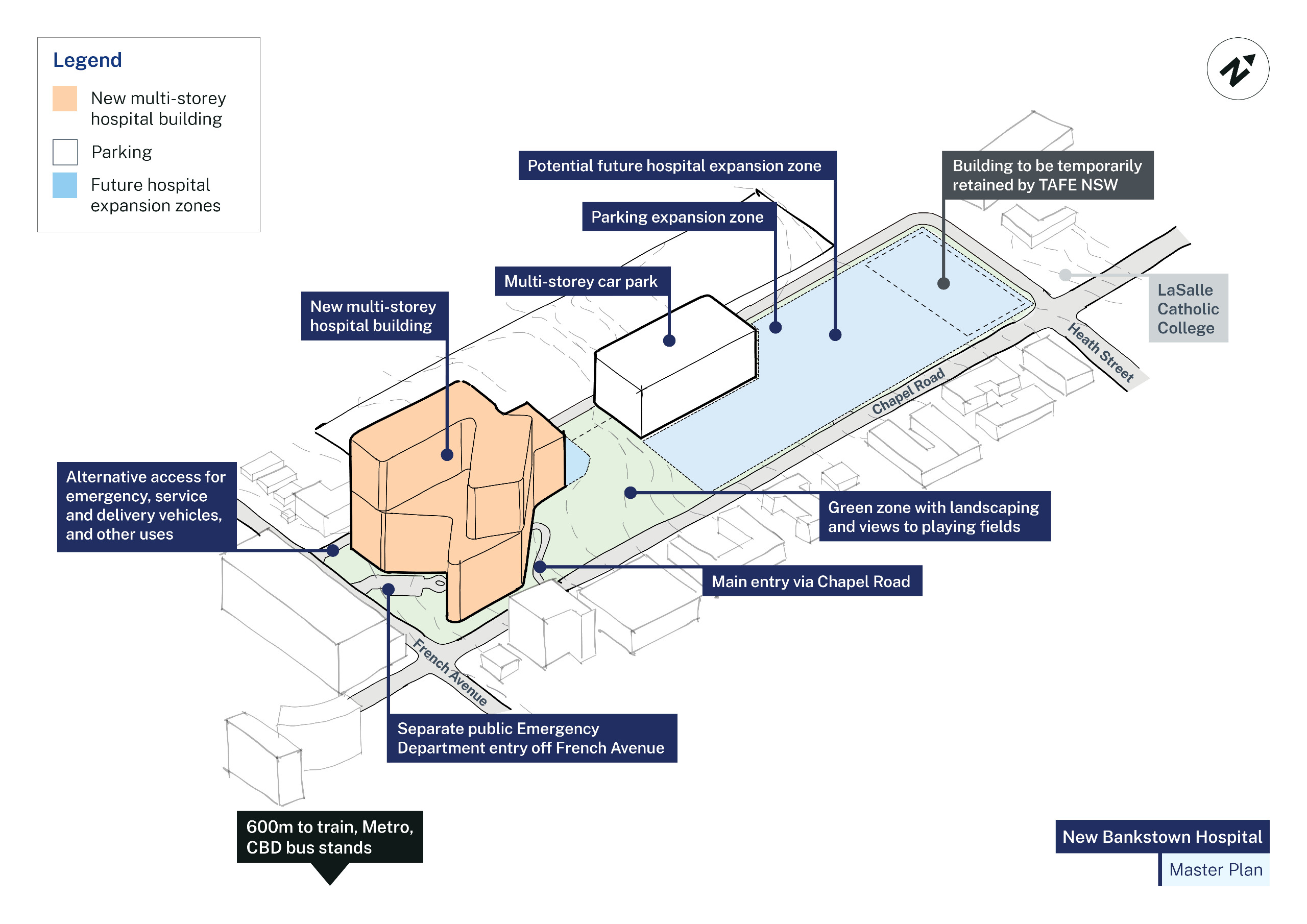 Legend

New multi-storey hospital building

Parking

Future hospital expansion zones

N

Potential future hospital expansion zone

Building to be temporarily retained by TAFE NSW

Parking expansion zone

Multi-storey car park

New multi-storey hospital building

LaSalle Catholic College

Heath Street

Chapel Road

Alternative access for emergency, service and delivery vehicles, and other uses

Green zone with landscaping and views to playing fields

Main entry via Chapel Road

French Avenue

Separate public Emergency Department entry off French Avenue

600m to train, Metro, CBD bus stands

New Bankstown Hospital

Master Plan