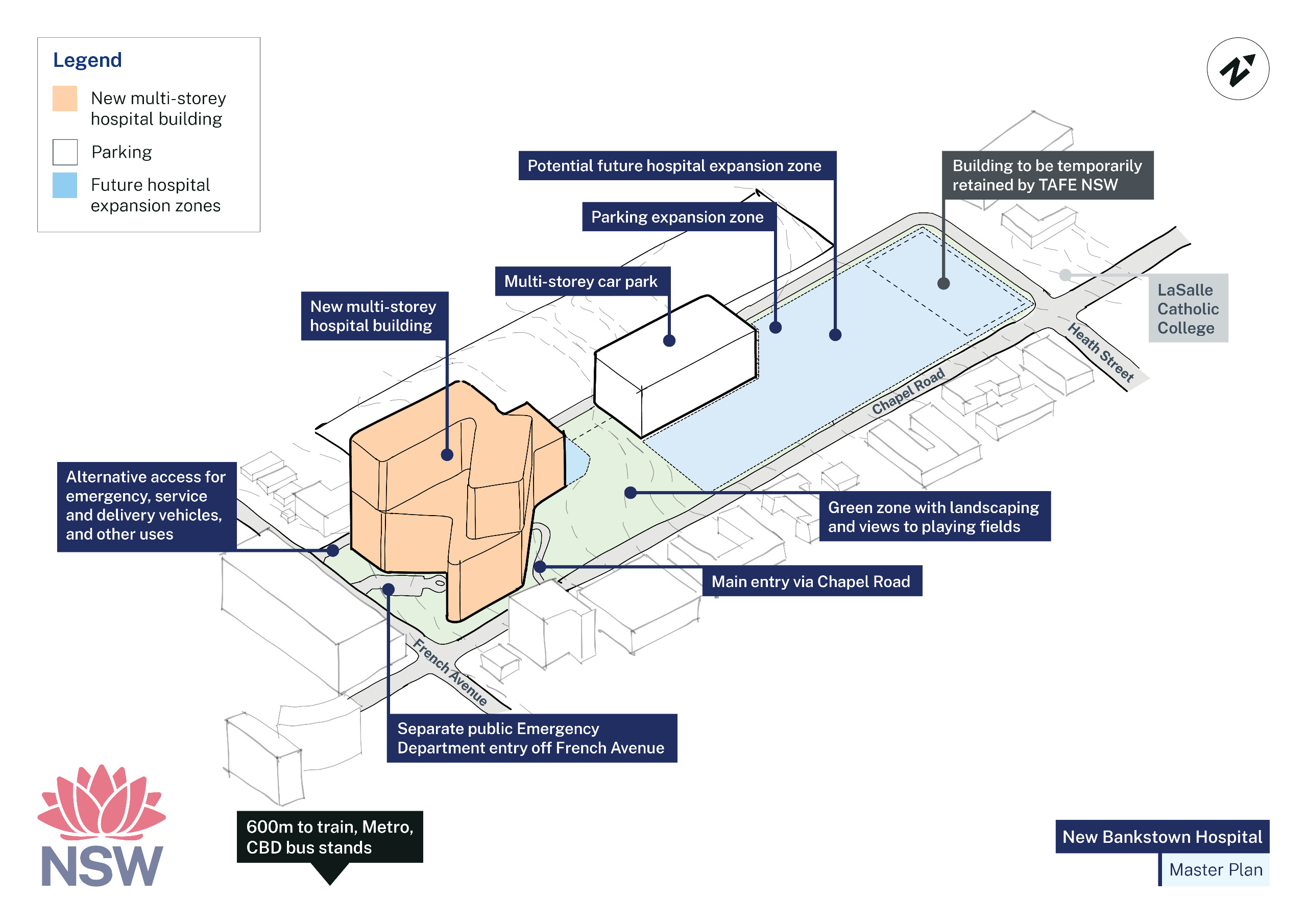 Legend

New multi-storey hospital building

Parking

Future hospital expansion zones

N

Potential future hospital expansion zone

Building to be temporarily retained by TAFE NSW

Parking expansion zone

Multi-storey car park

New multi-storey hospital building

LaSalle Catholic College

Heath Street

Chapel Road

Alternative access for emergency, service and delivery vehicles, and other uses

Green zone with landscaping and views to playing fields

Main entry via Chapel Road

French Avenue

Separate public Emergency Department entry off French Avenue

NSW

600m to train, Metro, CBD bus stands

New Bankstown Hospital

Master Plan